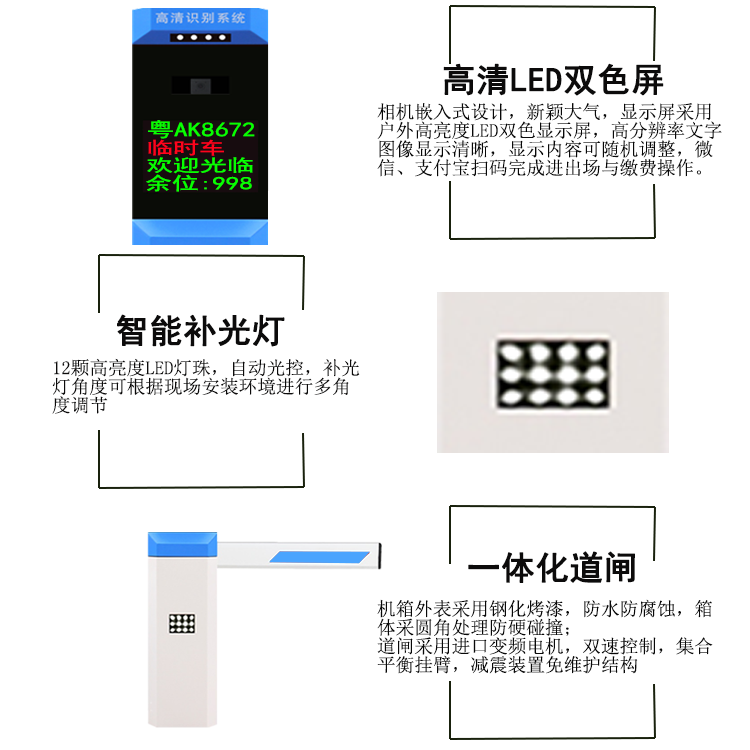 高清识别系统

粤AK8672
临时车
欢迎光临
余位:998

高清LED双色屏

相机嵌入式设计，新颖大气，显示屏采用户外高亮度LED双色显示屏，高分辨率文字图像显示清晰，显示内容可随机调整，微信、支付宝扫码完成进出场与缴费操作。

智能补光灯

12颗高亮度LED灯珠，自动光控，补光灯角度可根据现场安装环境进行多角度调节

一体化道闸

机箱外表采用钢化烤漆，防水防腐蚀，箱体采圆角处理防硬碰撞；
道闸采用进口变频电机，双速控制，集合平衡挂臂，减震装置免维护结构