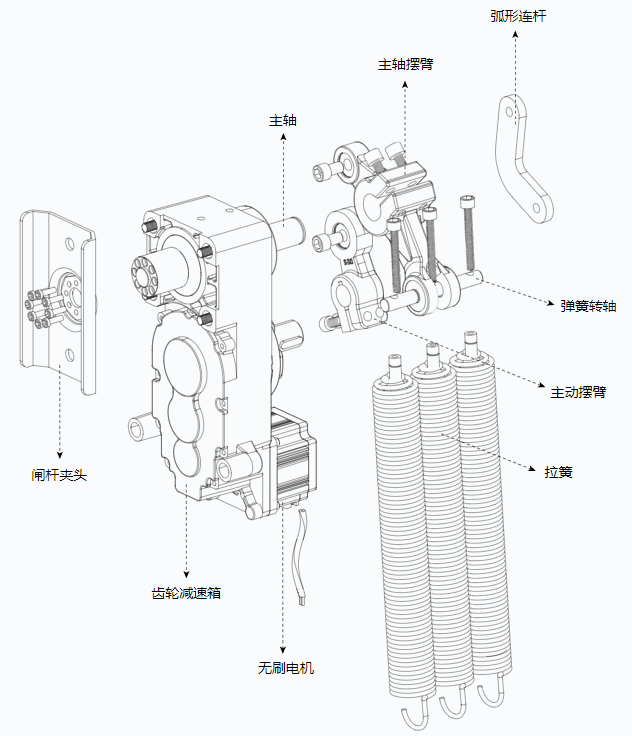 弧形连杆

主轴摆臂

主轴

弹簧转轴

主动摆臂

拉簧

闸杆夹头

齿轮减速箱

无刷电机