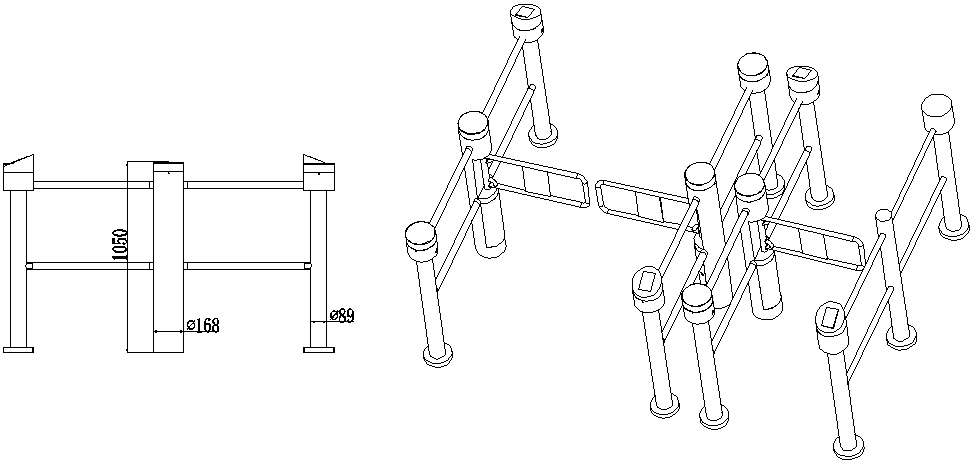 1050
ø168
ø89