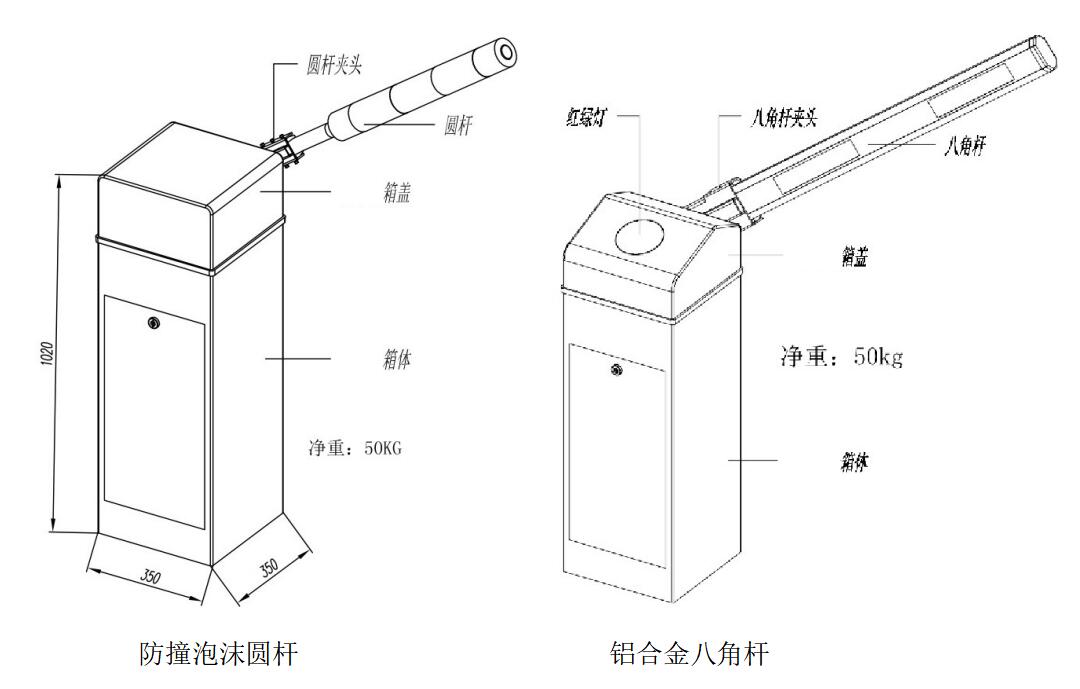 圆杆夹头

圆杆

箱盖

1020

箱体

净重：50KG

350

350

防撞泡沫圆杆

红绿灯

八角杆夹头

八角杆

箱盖

净重：50kg

箱体

铝合金八角杆